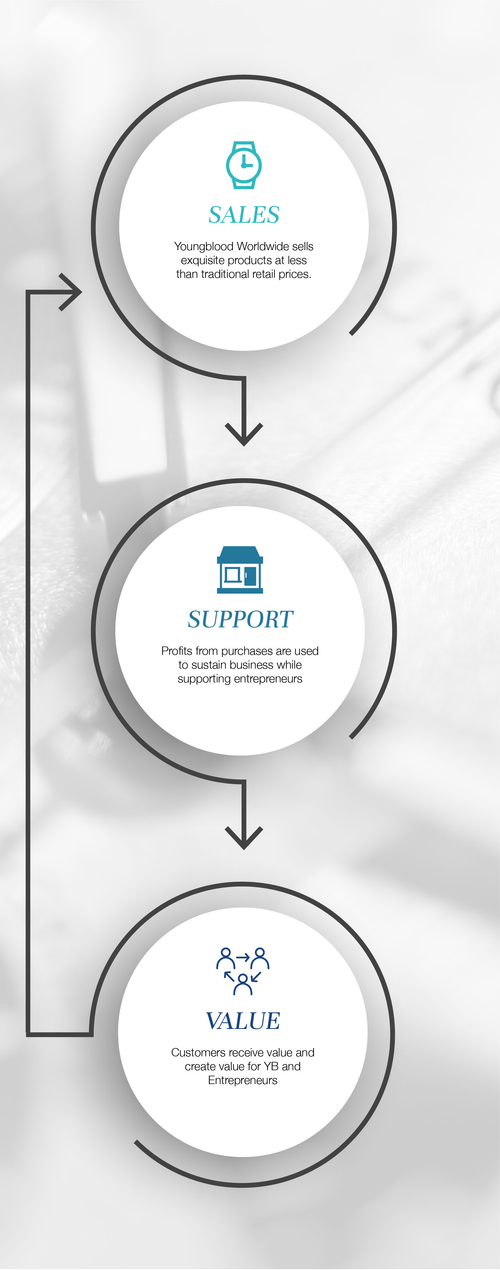 SALES

Youngblood Worldwide sells exquisite products at less than traditional retail prices.

SUPPORT

Profits from purchases are used to sustain business while supporting entrepreneurs

VALUE

Customers receive value and create value for YB and Entrepreneurs