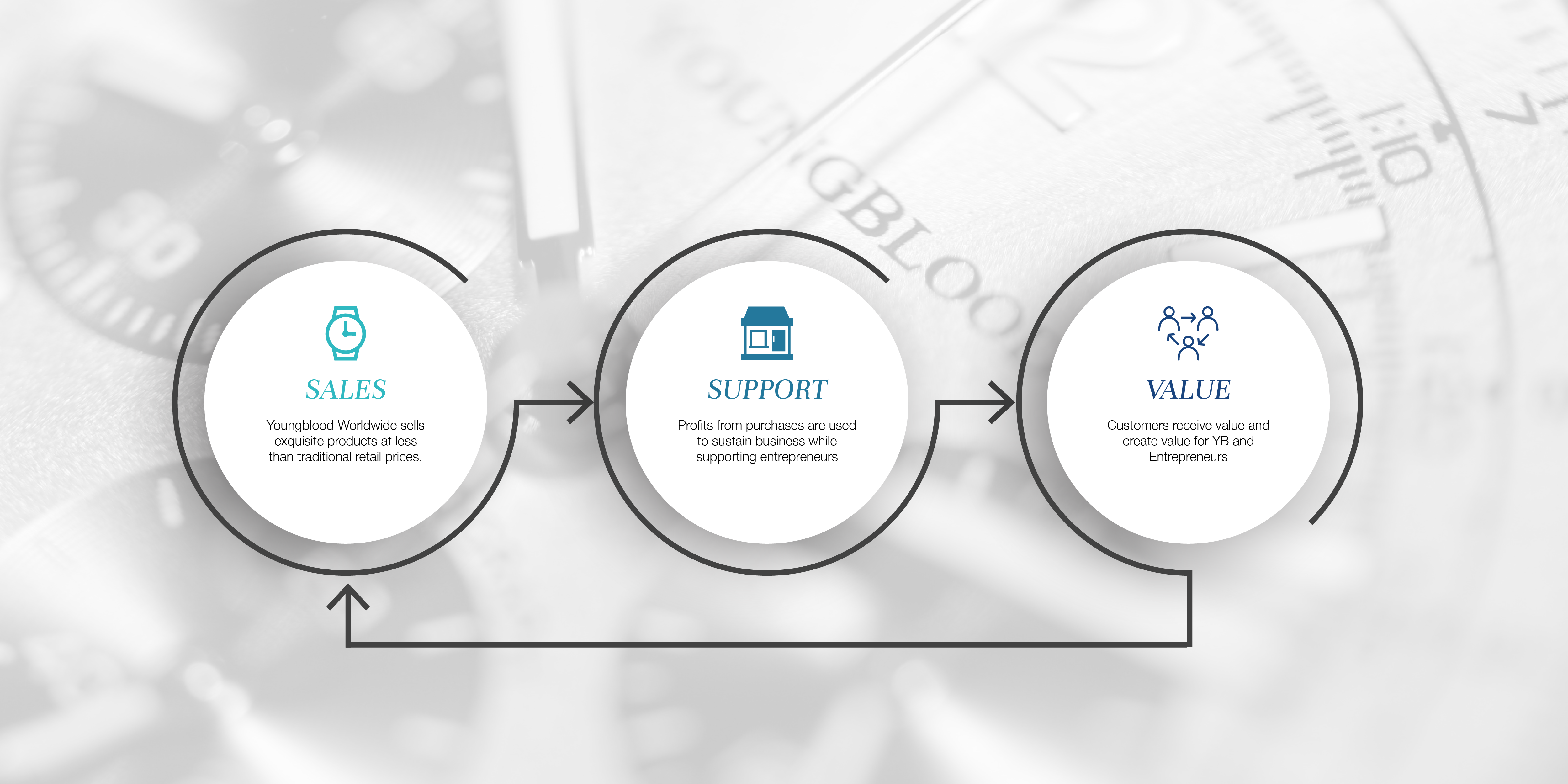 SALES

Youngblood Worldwide sells exquisite products at less than traditional retail prices.

SUPPORT

Profits from purchases are used to sustain business while supporting entrepreneurs

VALUE

Customers receive value and create value for YB and Entrepreneurs